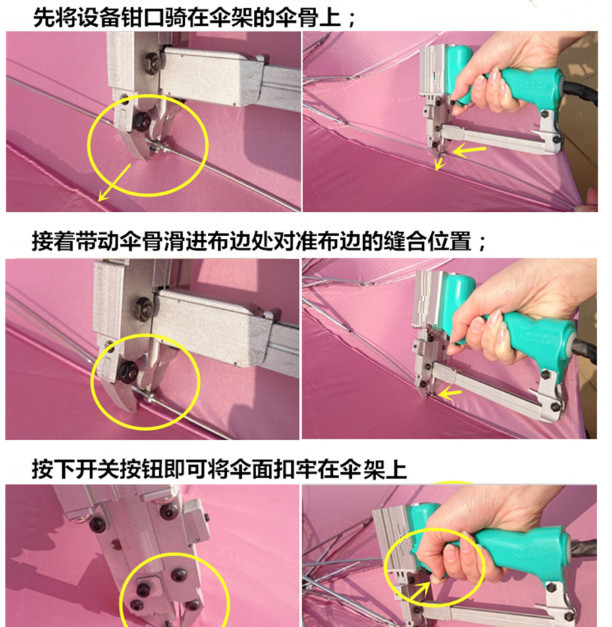 先将设备钳口骑在伞架的伞骨上；

接着带动伞骨滑进布边处对准布边的缝合位置；

按下开关按钮即可将伞面扣牢在伞架上